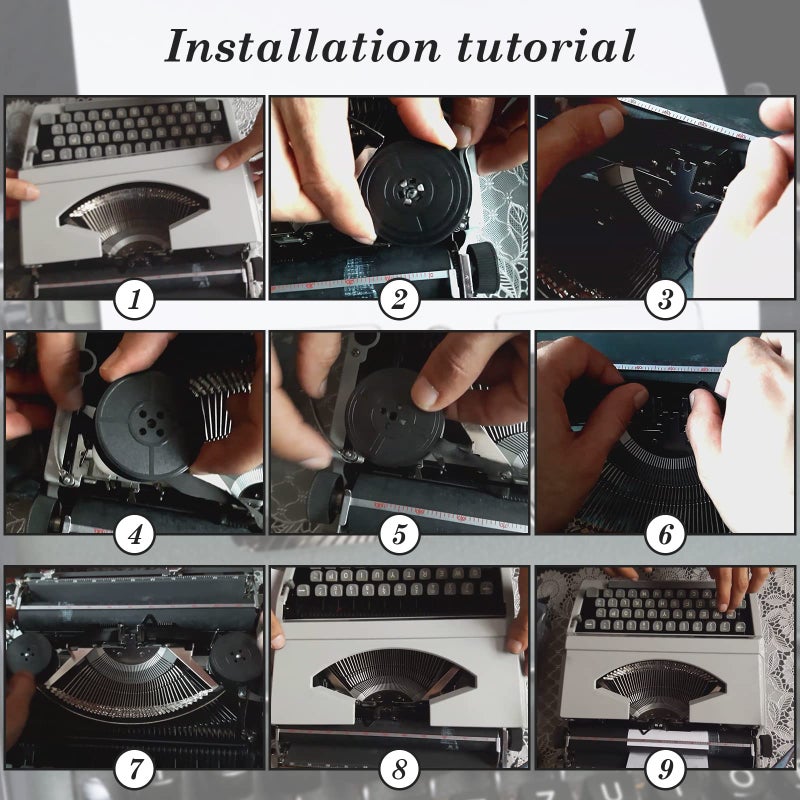 Installation tutorial

1

2

3

4

5

6

7

8

9